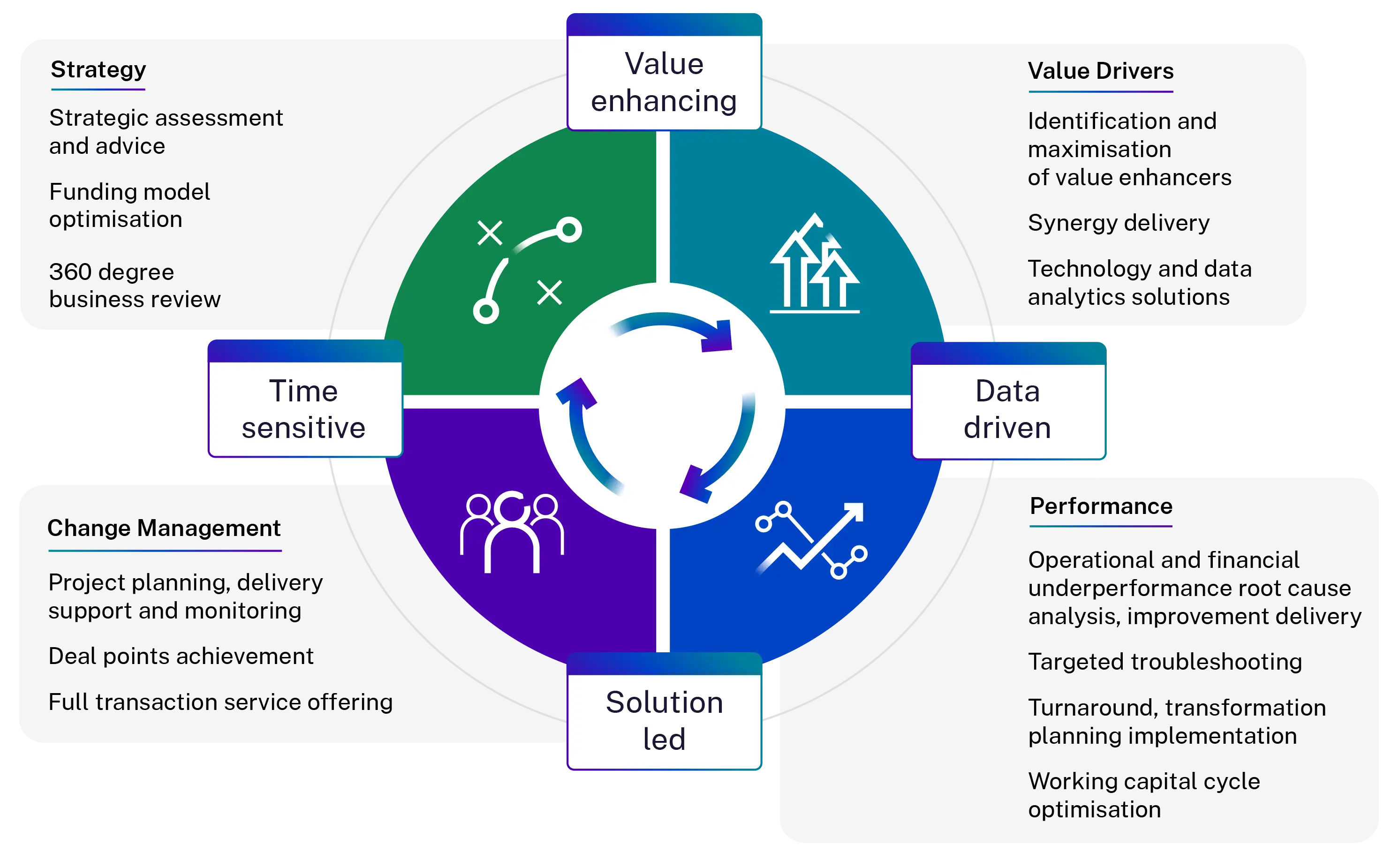 Strategy

Strategic assessment and advice

Funding model optimisation

360 degree business review

Value enhancing

Value Drivers

Identification and maximisation of value enhancers

Synergy delivery

Technology and data analytics solutions

Time sensitive

Data driven

Change Management

Project planning, delivery support and monitoring

Deal points achievement

Full transaction service offering

Solution led

Performance

Operational and financial underperformance root cause analysis, improvement delivery

Targeted troubleshooting

Turnaround, transformation planning implementation

Working capital cycle optimisation